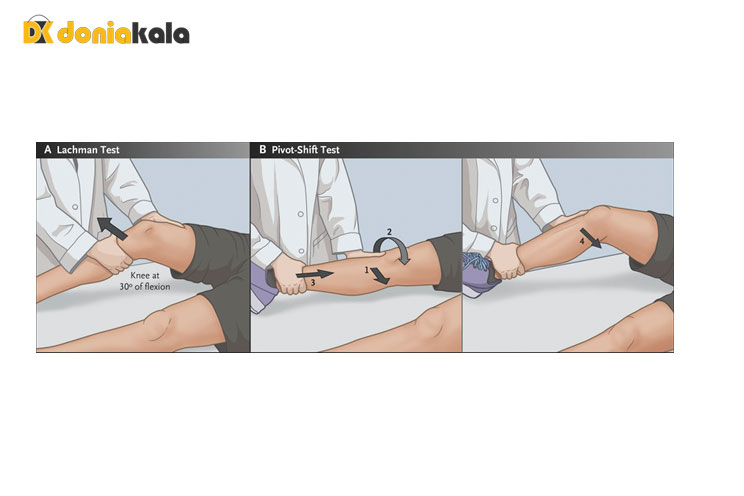 DK doniakala

A Lachman Test

Knee at 30° of flexion

B Pivot-Shift Test

2

3

1

4